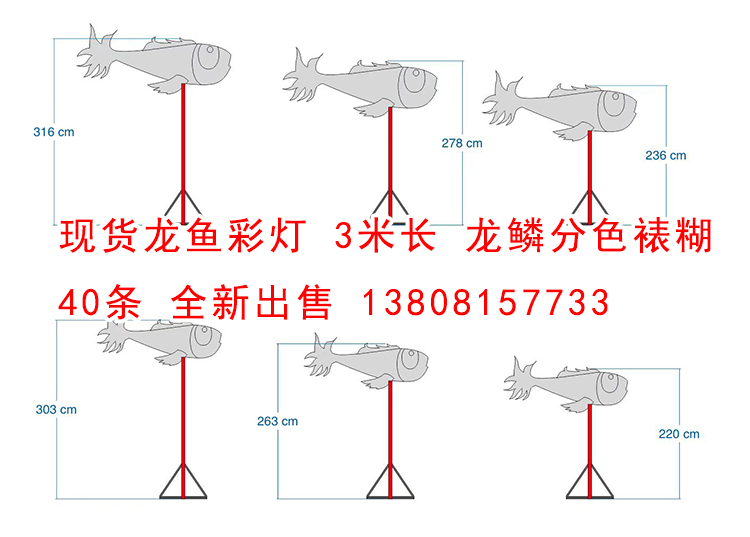 316 cm

278 cm

236 cm

现货龙鱼彩灯 3米长 龙鳞分色裱糊

40条 全新出售 13808157733

303 cm

263 cm

220 cm